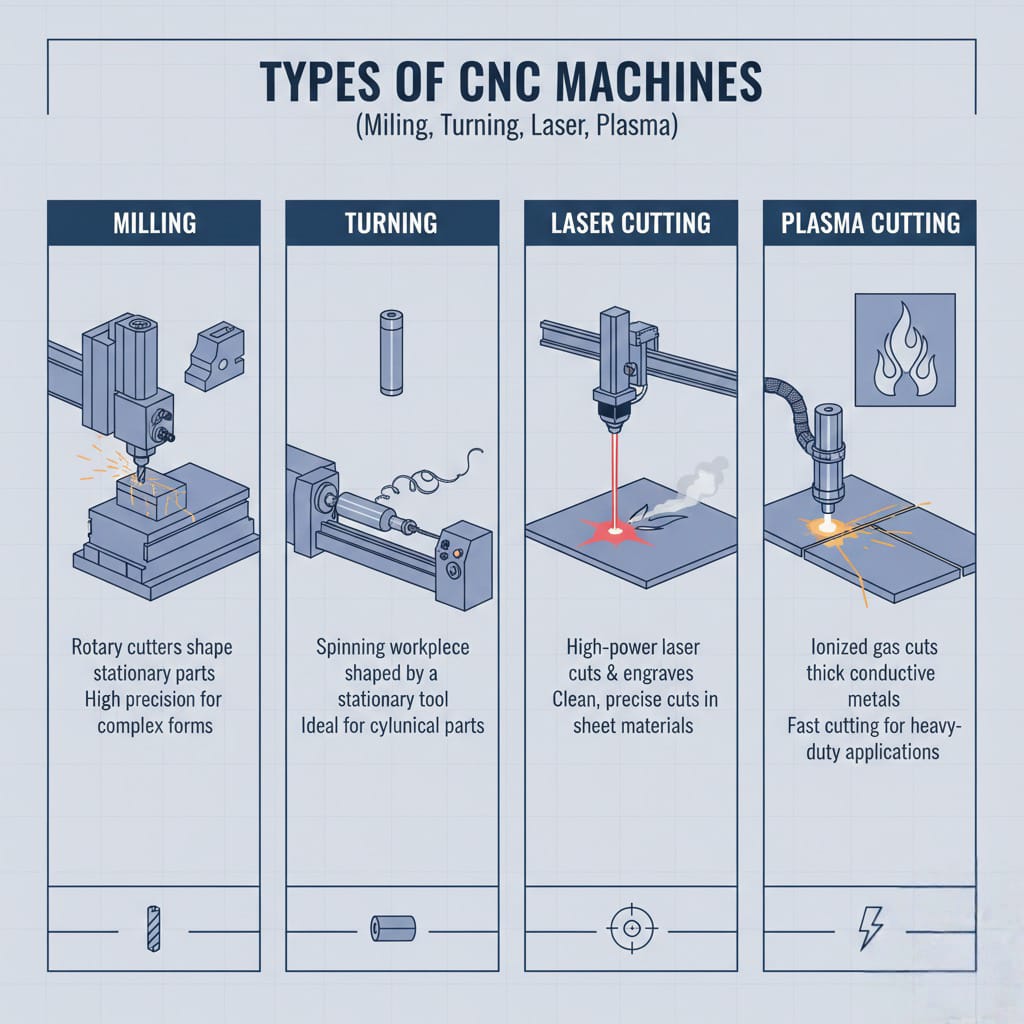 TYPES OF CNC MACHINES
(Miling, Turning, Laser, Plasma)

MILLING

Rotary cutters shape stationary parts
High precision for complex forms

TURNING

Spinning workplece shaped by a stationary tool
Ideal for cylunical parts

LASER CUTTING

High-power laser cuts & engraves
Clean, precise cuts in sheet materials

PLASMA CUTTING

Ionized gas cuts thick conductive metals
Fast cutting for heavy-duty applications